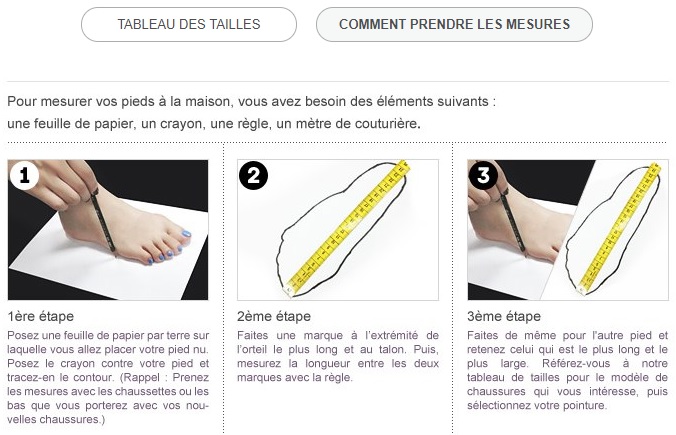 TABLEAU DES TAILLES

COMMENT PRENDRE LES MESURES

Pour mesurer vos pieds à la maison, vous avez besoin des éléments suivants : une feuille de papier, un crayon, une règle, un mètre de couturière.

1

1ère étape

Posez une feuille de papier par terre sur laquelle vous allez placer votre pied nu. Posez le crayon contre votre pied et tracez-en le contour. (Rappel : Prenez les mesures avec les chaussettes ou les bas que vous porterez avec vos nouvelles chaussures.)

2

2ème étape

Faites une marque à l'extrémité de l'orteil le plus long et au talon. Puis, mesurez la longueur entre les deux marques avec la règle.

3

3ème étape

Faites de même pour l'autre pied et retenez celui qui est le plus long et le plus large. Référez-vous à notre tableau de tailles pour le modèle de chaussures qui vous intéresse, puis sélectionnez votre pointure.